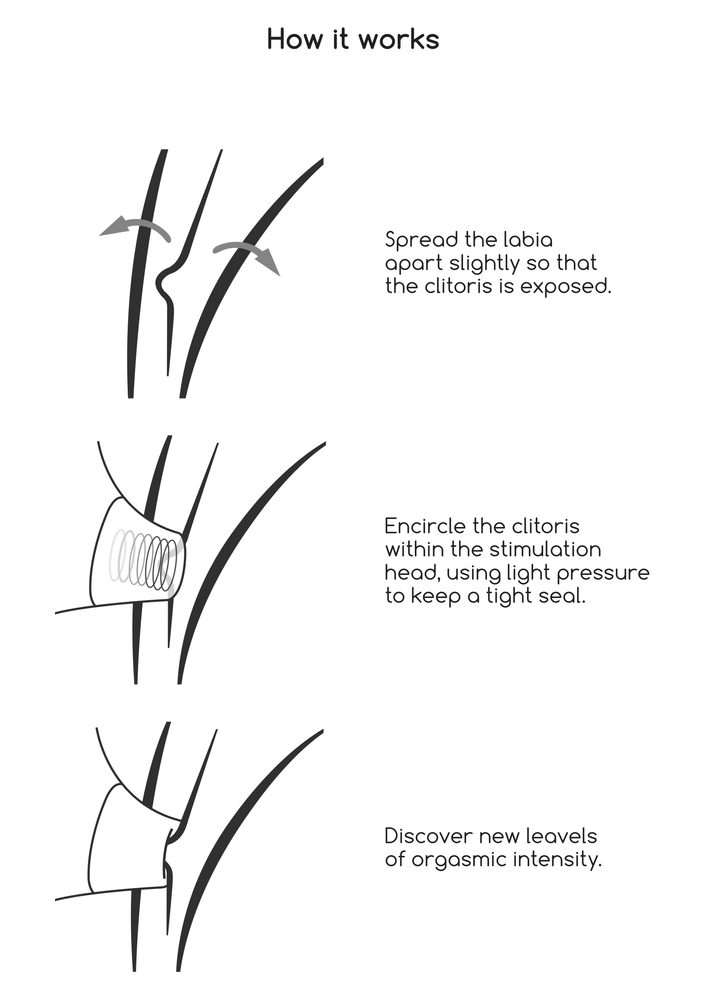 How it works

Spread the labia apart slightly so that the clitoris is exposed.

Encircle the clitoris within the stimulation head, using light pressure to keep a tight seal.

Discover new leavels of orgasmic intensity.