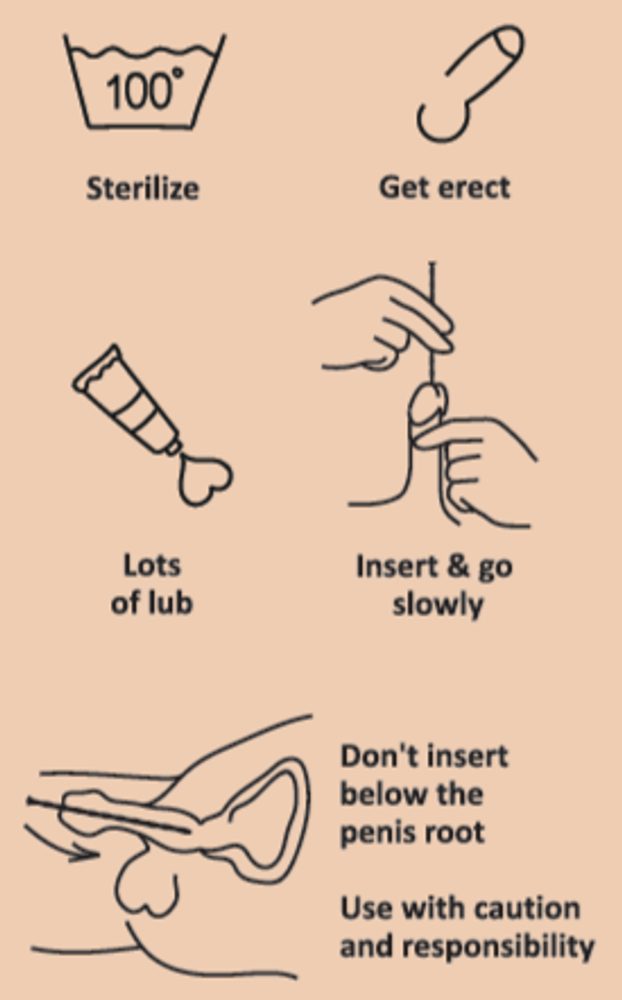 100°

Sterilize

Get erect

Lots of lub

Insert & go slowly

Don't insert below the penis root

Use with caution and responsibility