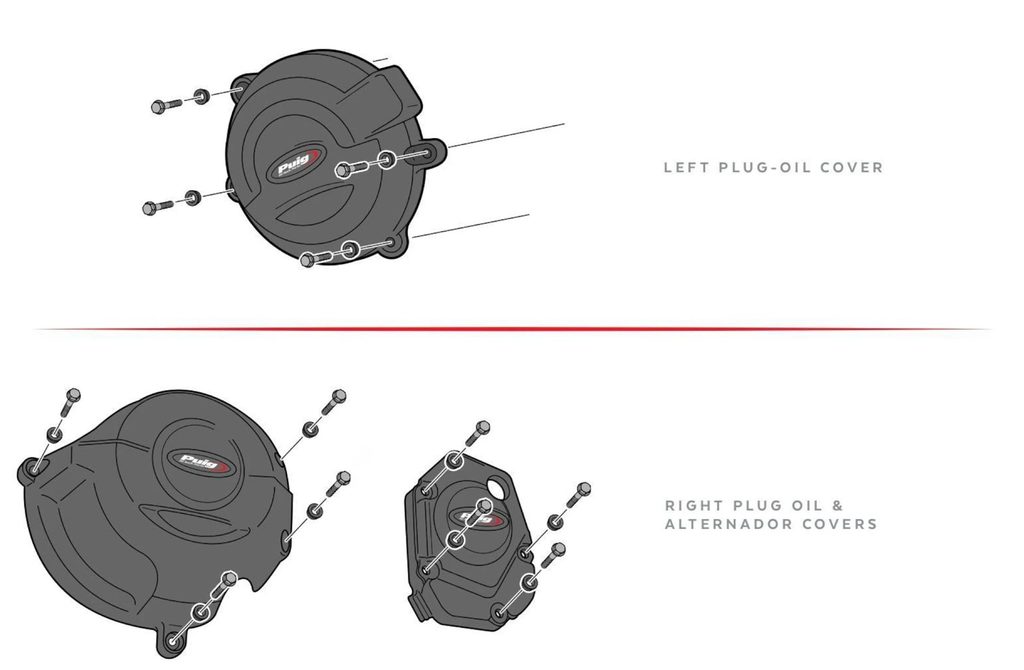 Puig

LEFT PLUG-OIL COVER

Puig

Puig

RIGHT PLUG OIL & ALTERNADOR COVERS