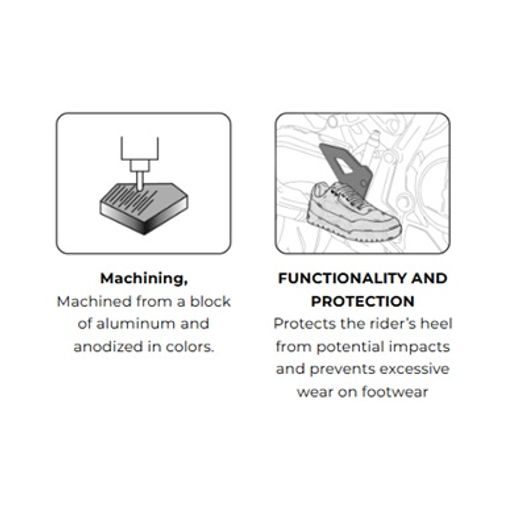 Machining,
Machined from a block of aluminum and anodized in colors.

FUNCTIONALITY AND PROTECTION
Protects the rider's heel from potential impacts and prevents excessive wear on footwear