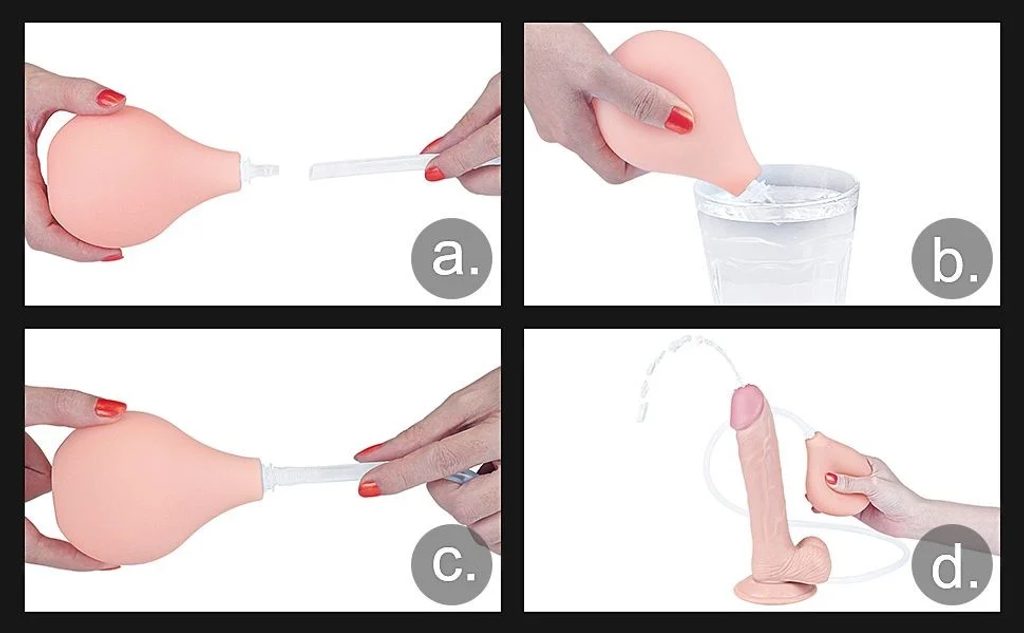 a.

b.

c.

d.