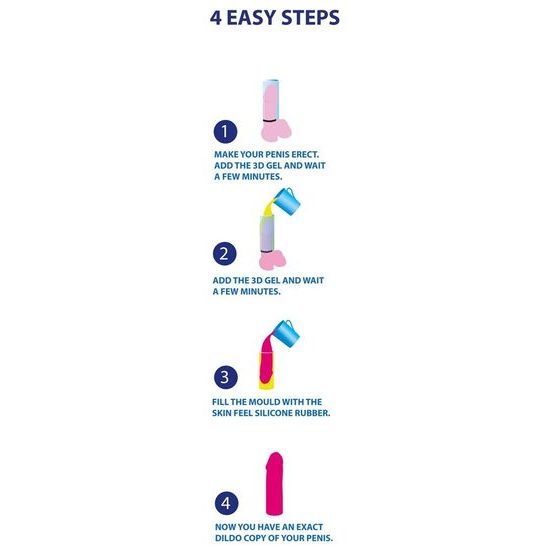 4 EASY STEPS

1

MAKE YOUR PENIS ERECT. ADD THE 3D GEL AND WAIT A FEW MINUTES.

2

ADD THE 3D GEL AND WAIT A FEW MINUTES.

3

FILL THE MOULD WITH THE SKIN FEEL SILICONE RUBBER.

4

NOW YOU HAVE AN EXACT DILDO COPY OF YOUR PENIS.