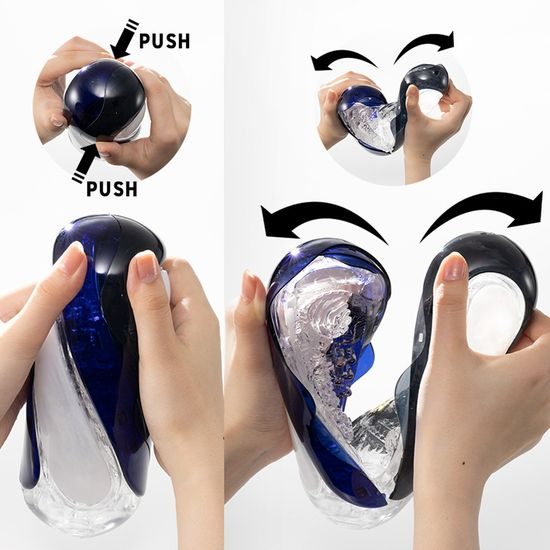 PUSH

PUSH