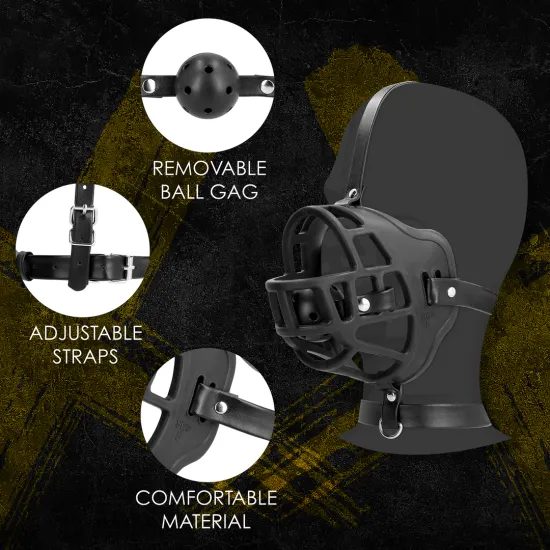 REMOVABLE
BALL GAG

ADJUSTABLE
STRAPS

COMFORTABLE
MATERIAL