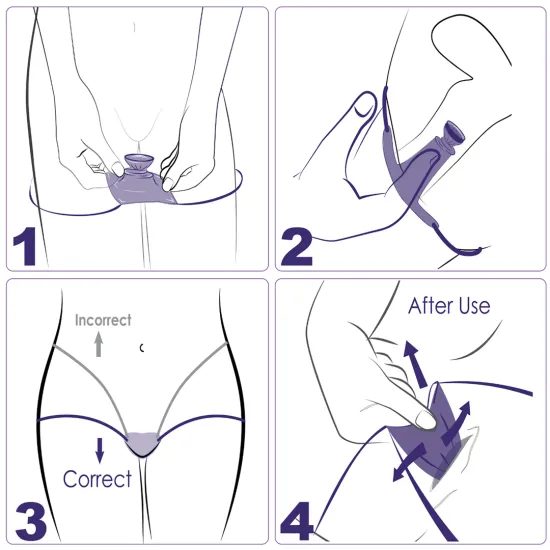 1

2

Incorrect

Correct

3

After Use

4