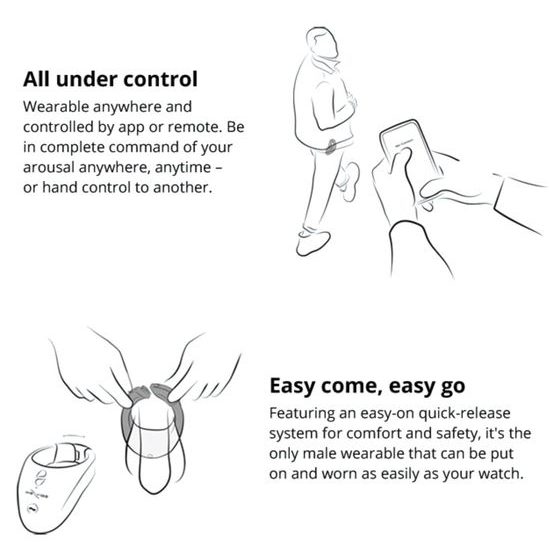 All under control

Wearable anywhere and controlled by app or remote. Be in complete command of your arousal anywhere, anytime – or hand control to another.

Easy come, easy go

Featuring an easy-on quick-release system for comfort and safety, it's the only male wearable that can be put on and worn as easily as your watch.