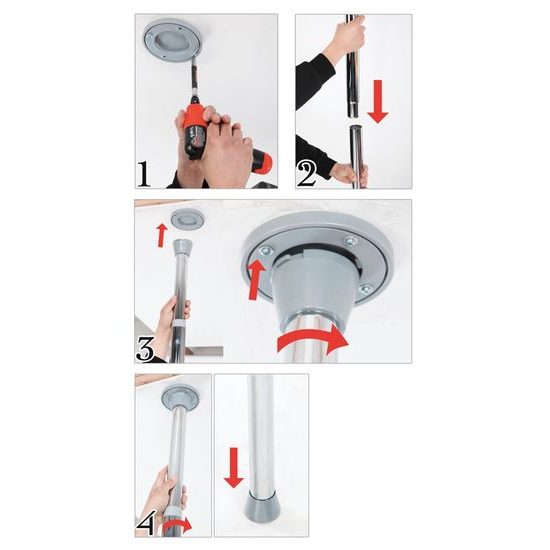 1
2
3
4