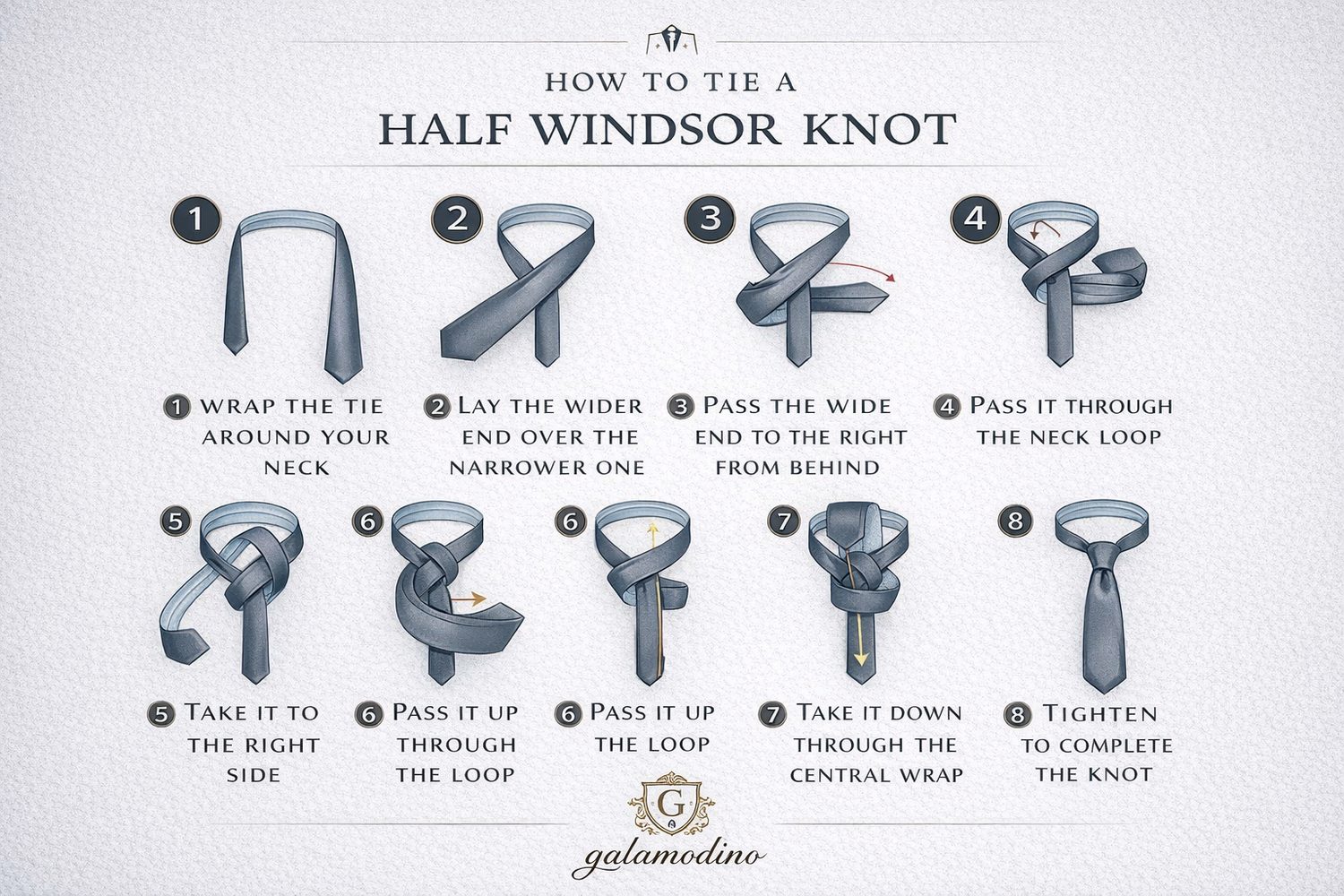 HOW TO TIE A
HALF WINDSOR KNOT

1 2 3 4

1 WRAP THE TIE AROUND YOUR NECK

2 LAY THE WIDER END OVER THE NARROWER ONE

3 PASS THE WIDE END TO THE RIGHT FROM BEHIND

4 PASS IT THROUGH THE NECK LOOP

5 6 6 7 8

5 TAKE IT TO THE RIGHT SIDE

6 PASS IT UP THROUGH THE LOOP

6 PASS IT UP THE LOOP

7 TAKE IT DOWN THROUGH THE CENTRAL WRAP

8 TIGHTEN TO COMPLETE THE KNOT

G

galamodino