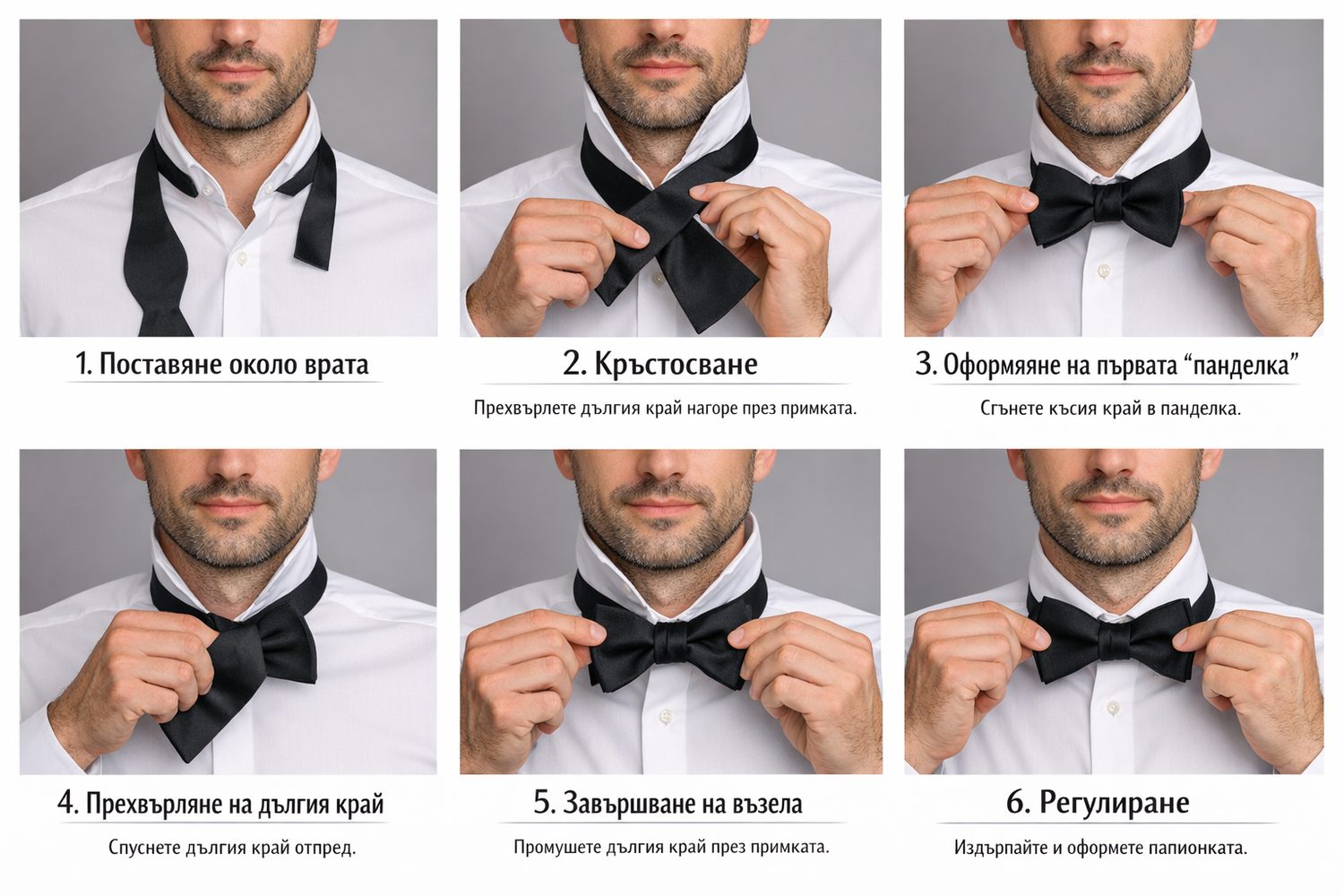 1. Поставяне около врата

2. Кръстосване

Прехвърлете дългия край нагоре през примката.

3. Оформяне на първата “панделка”

Сгънете късия край в панделка.

4. Прехвърляне на дългия край

Спуснете дългия край отпред.

5. Завършване на възела

Промушете дългия край през примката.

6. Регулиране

Издърпайте и оформете папионката.