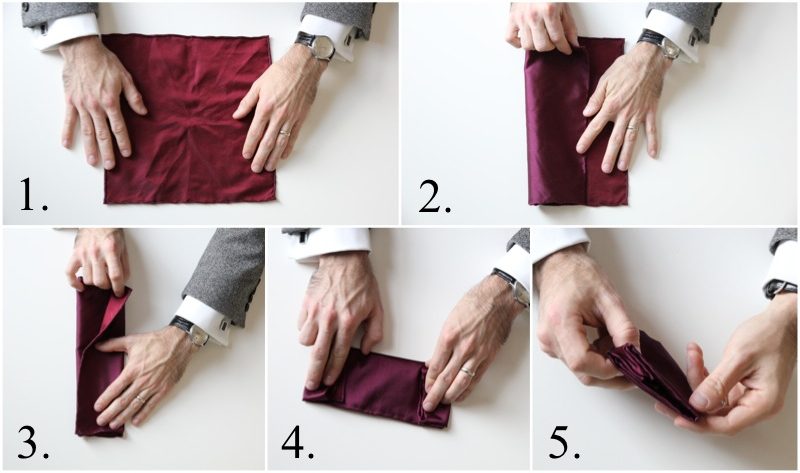 1.

2.

3.

4.

5.