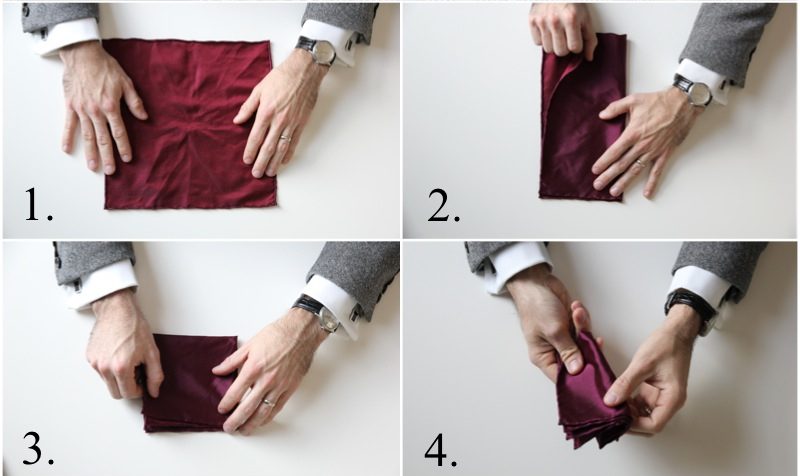 1.

2.

3.

4.