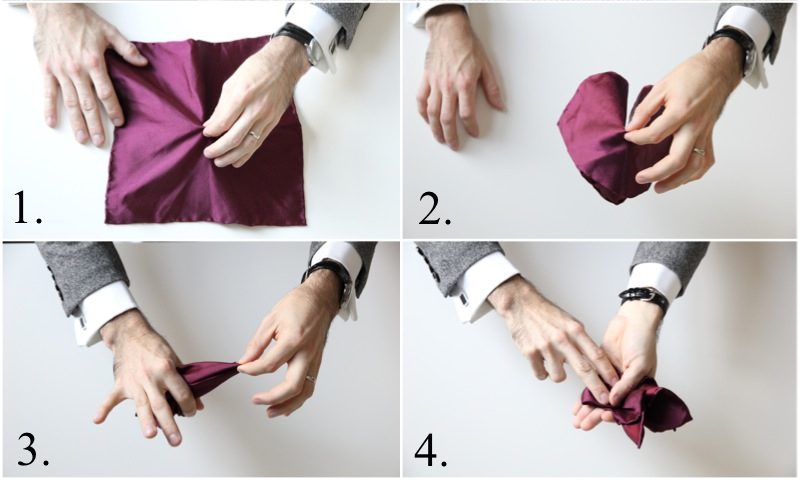 1.

2.

3.

4.