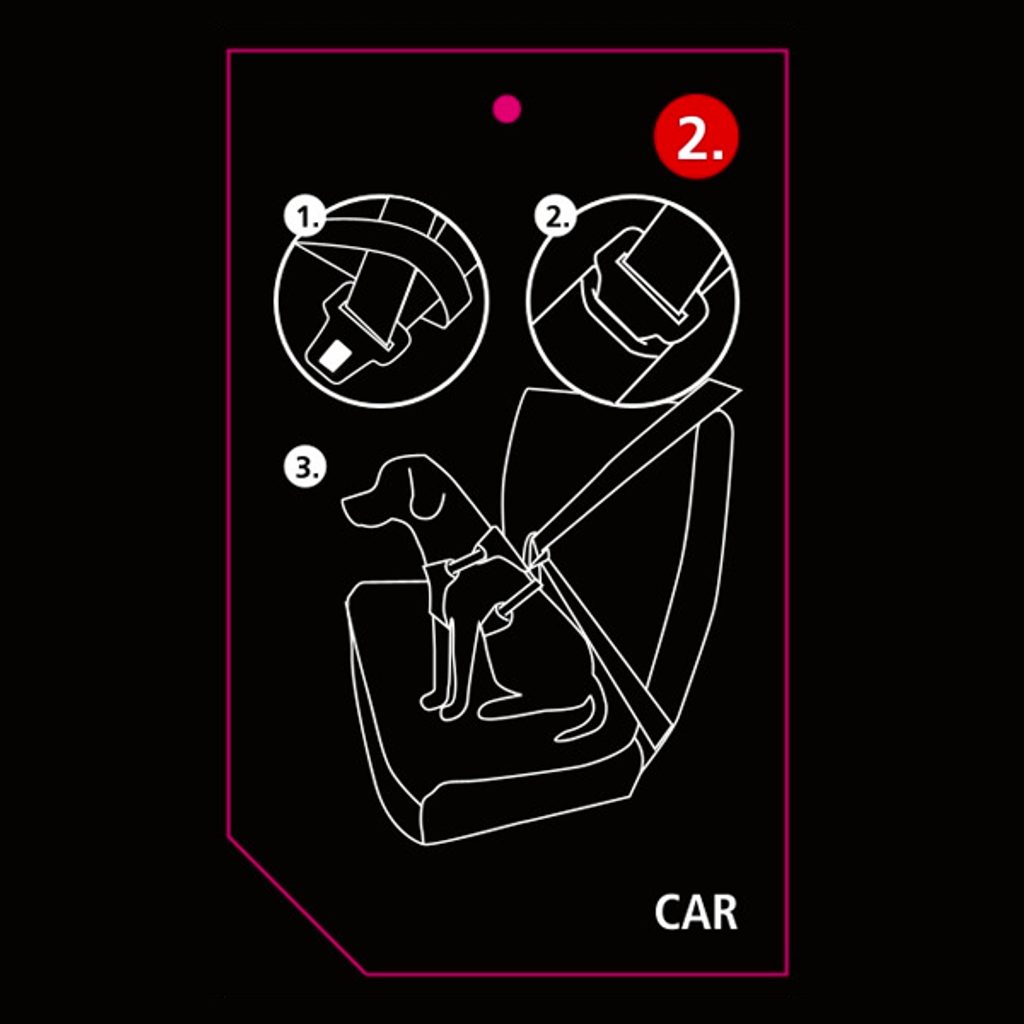 2.

1.

2.

3.

CAR