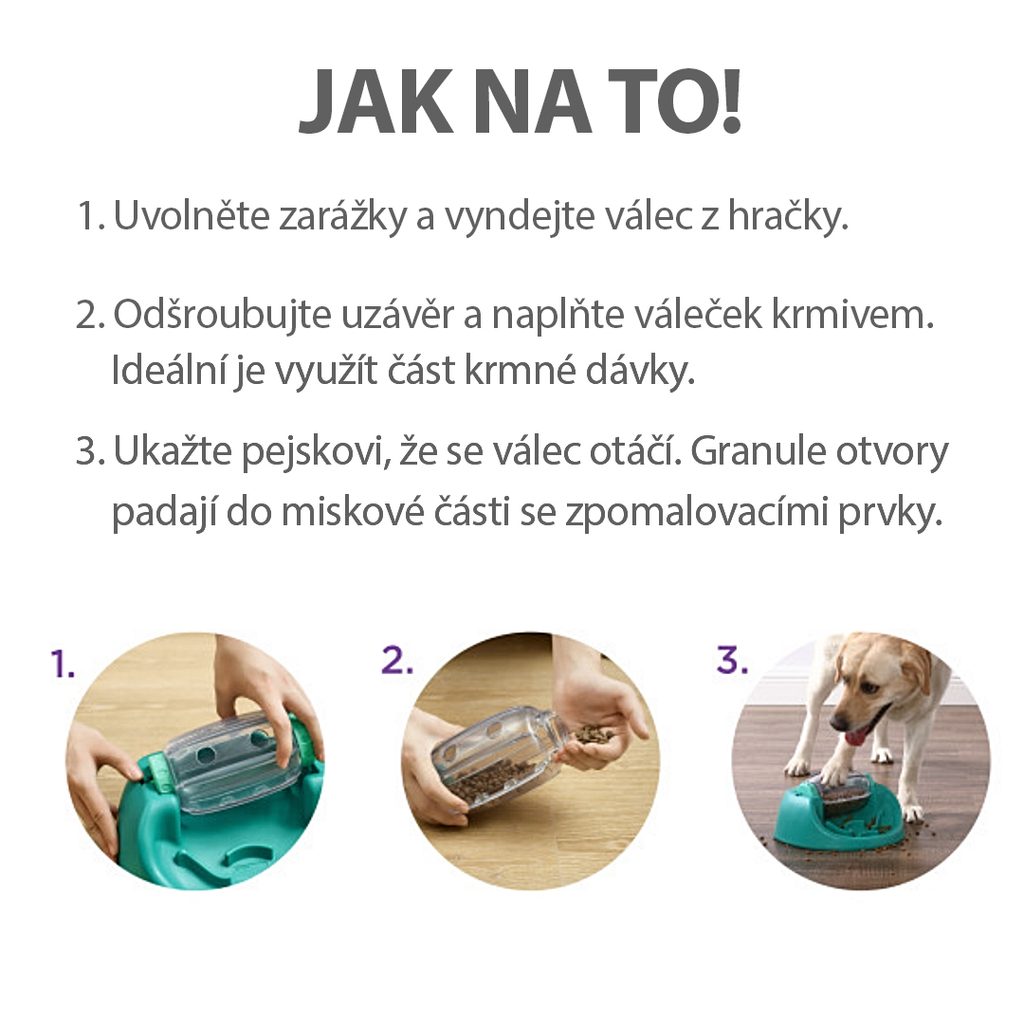 JAK NA TO!

1. Uvolněte zarážky a vyndejte válec z hračky.

2. Odšroubujte uzávěr a naplňte váleček krmivem. Ideální je využít část krmné dávky.

3. Ukažte pejskovi, že se válec otáčí. Granule otvory padají do miskové části se zpomalovacími prvky.

1.

2.

3.