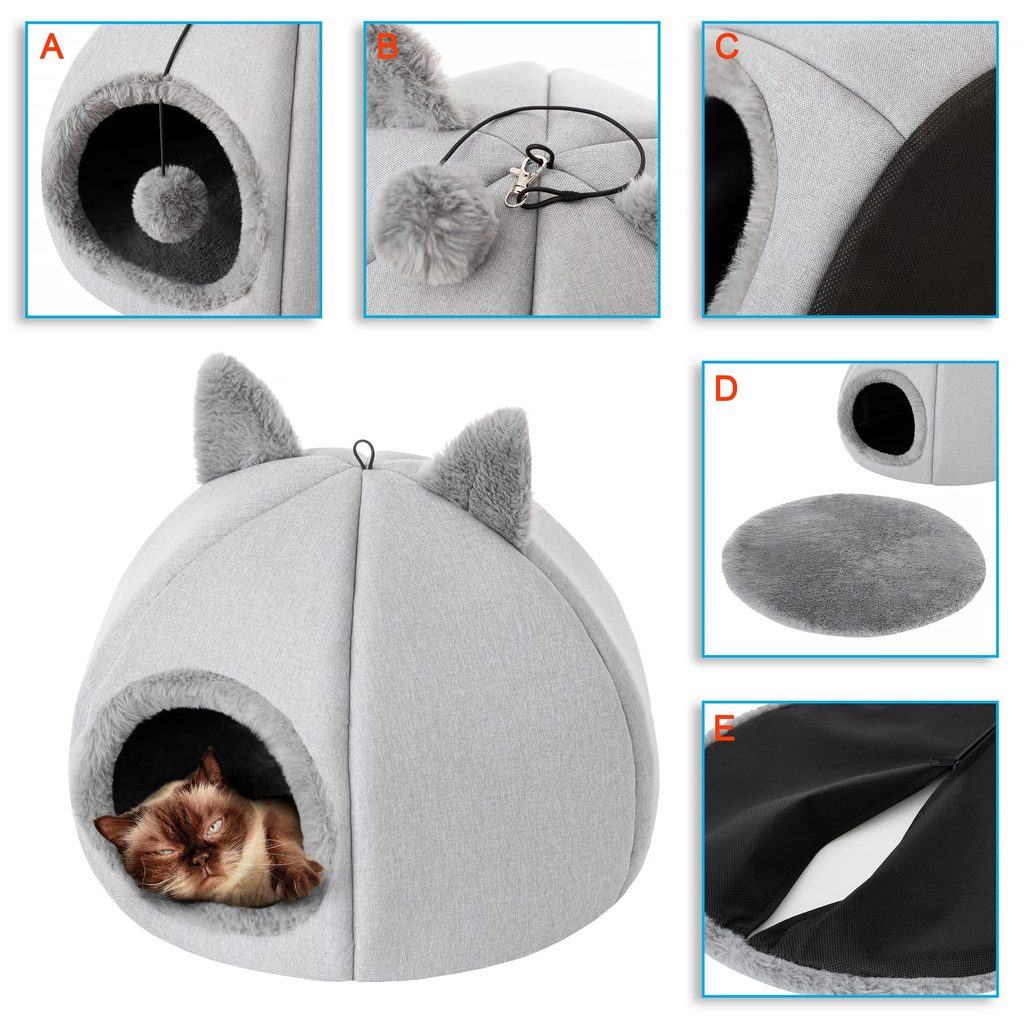 A

B

C

D

E