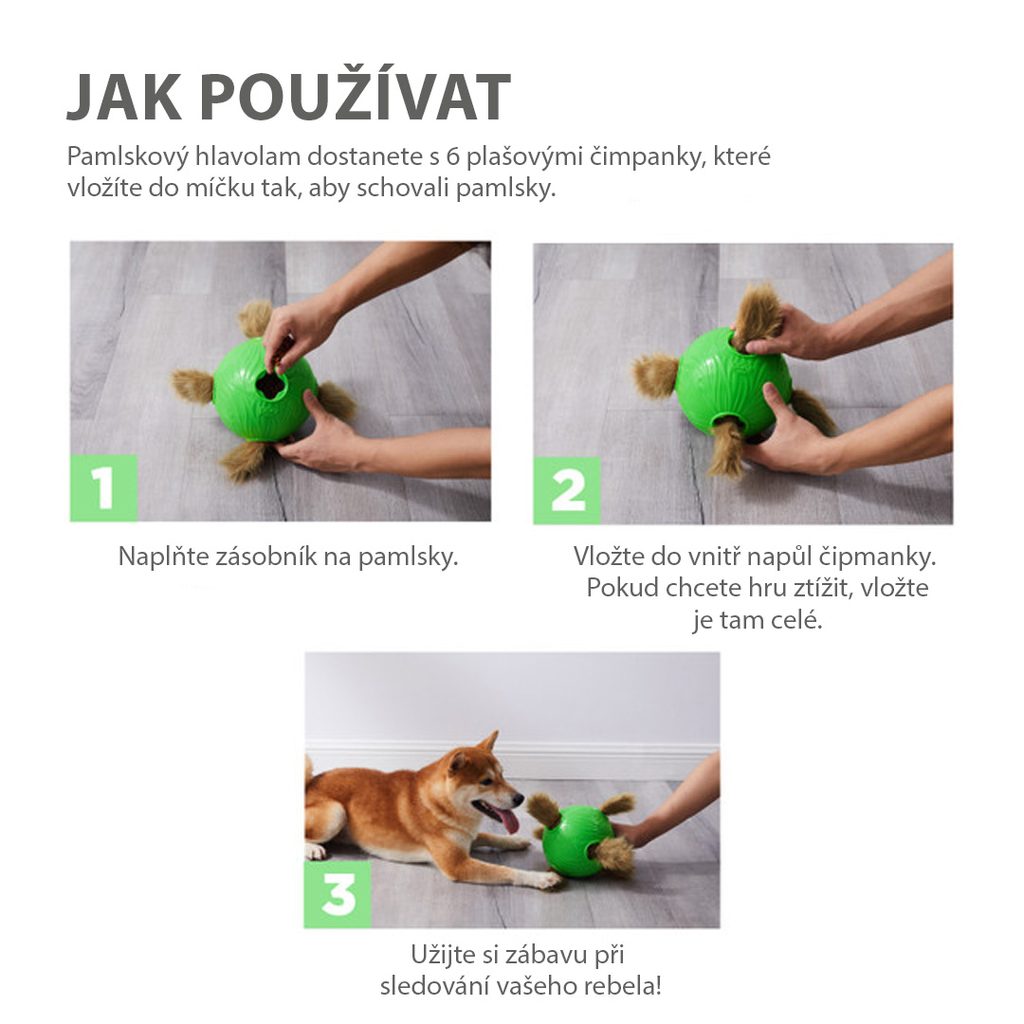 JAK POUŽÍVAT

Pamlskový hlavolam dostanete s 6 plašovými čimpanky, které vložíte do míčku tak, aby schovali pamlsky.

1

Naplňte zásobník na pamlsky.

2

Vložte do vnitř napůl čipmanky. Pokud chcete hru ztížit, vložte je tam celé.

3

Užijte si zábavu při sledování vašeho rebela!