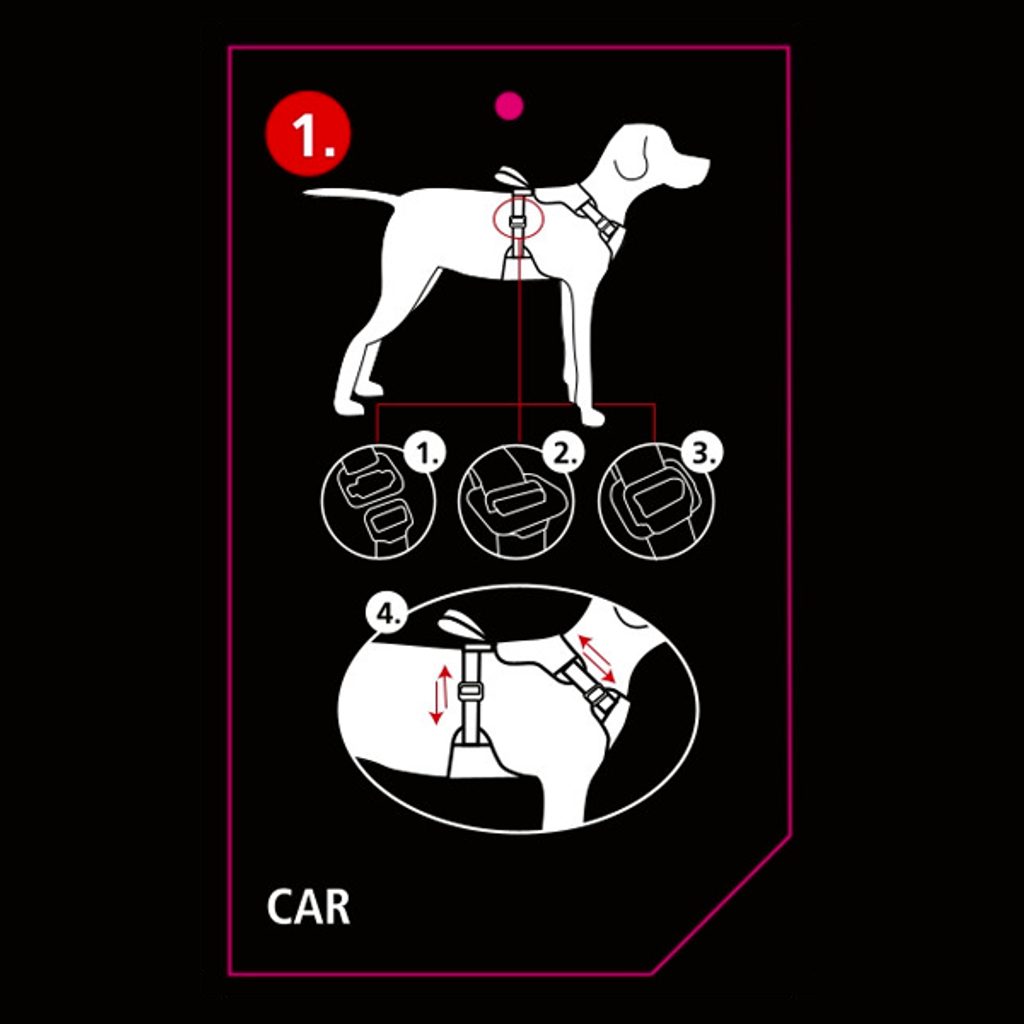 1.

1.

2.

3.

4.

CAR