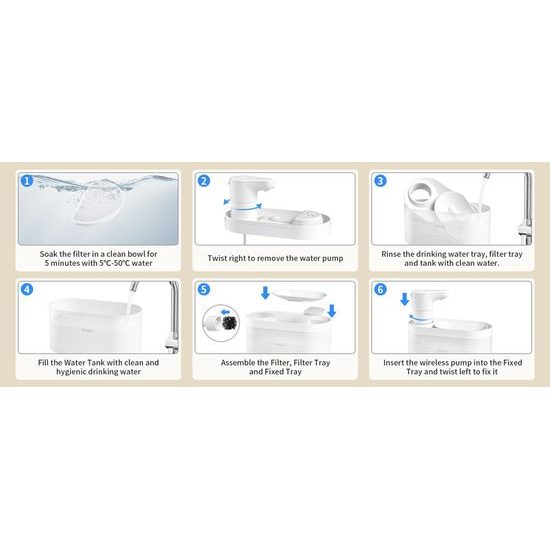 1

Soak the filter in a clean bowl for 5 minutes with 5℃-50℃ water

2

Twist right to remove the water pump

3

Rinse the drinking water tray, filter tray and tank with clean water.

4

Fill the Water Tank with clean and hygienic drinking water

5

Assemble the Filter, Filter Tray and Fixed Tray

6

Insert the wireless pump into the Fixed Tray and twist left to fix it