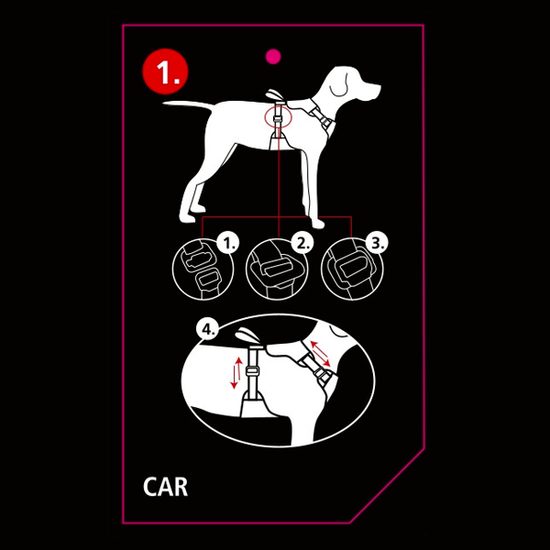 1.

1.

2.

3.

4.

CAR