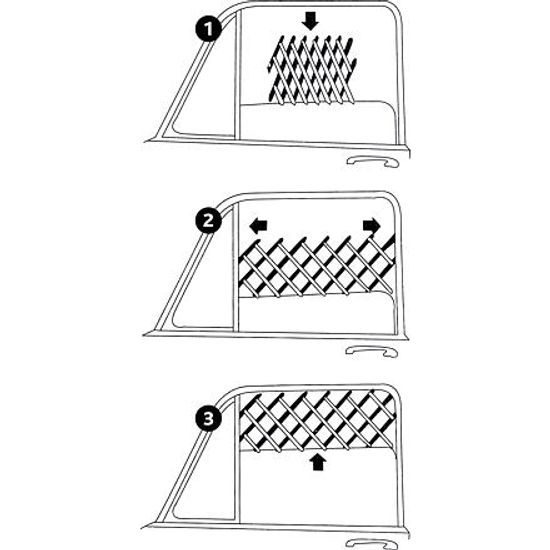 1

2

3