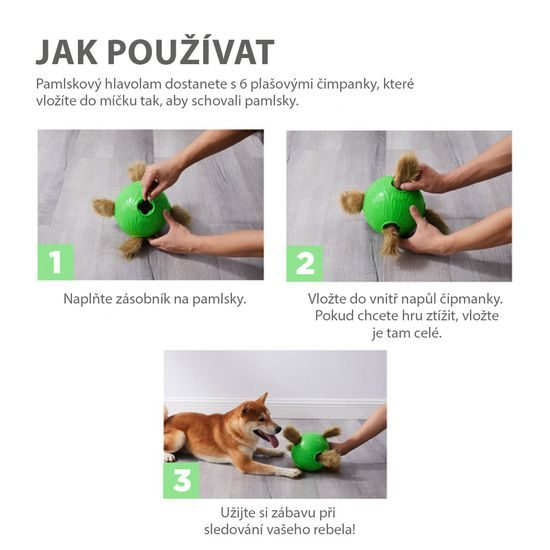 JAK POUŽÍVAT

Pamlskový hlavolam dostanete s 6 plašovými čimpanky, které vložíte do míčku tak, aby schovali pamlsky.

1

Naplňte zásobník na pamlsky.

2

Vložte do vnitř napůl čipmanky. Pokud chcete hru ztížit, vložte je tam celé.

3

Užijte si zábavu při sledování vašeho rebela!