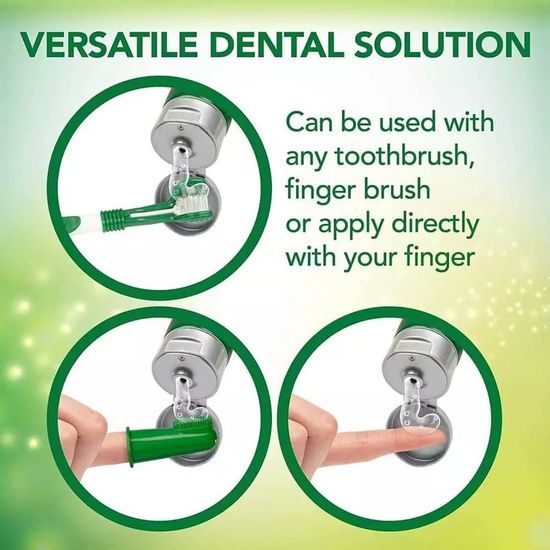 VERSATILE DENTAL SOLUTION

Can be used with any toothbrush, finger brush or apply directly with your finger