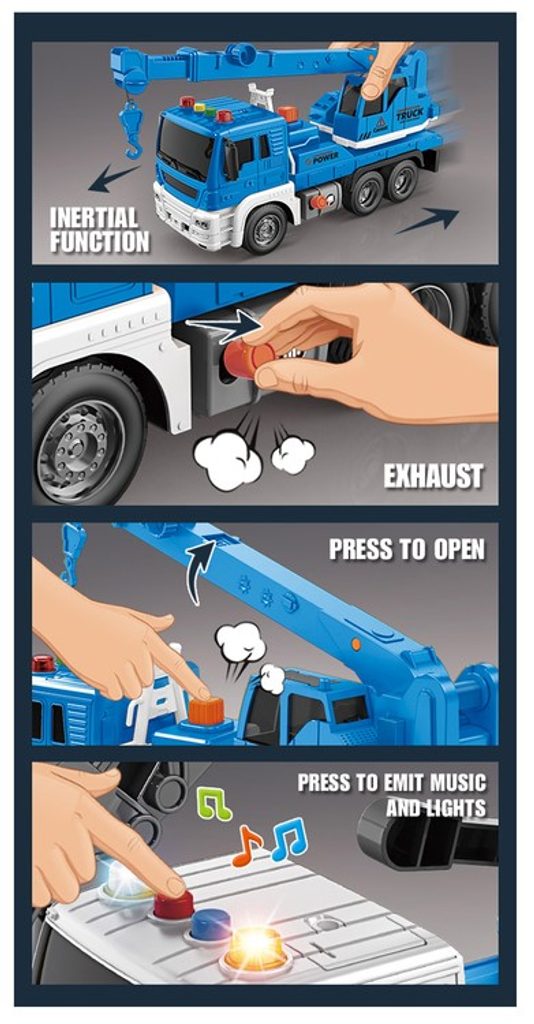 TRUCK
POWER

INERTIAL FUNCTION

EXHAUST

PRESS TO OPEN

PRESS TO EMIT MUSIC AND LIGHTS