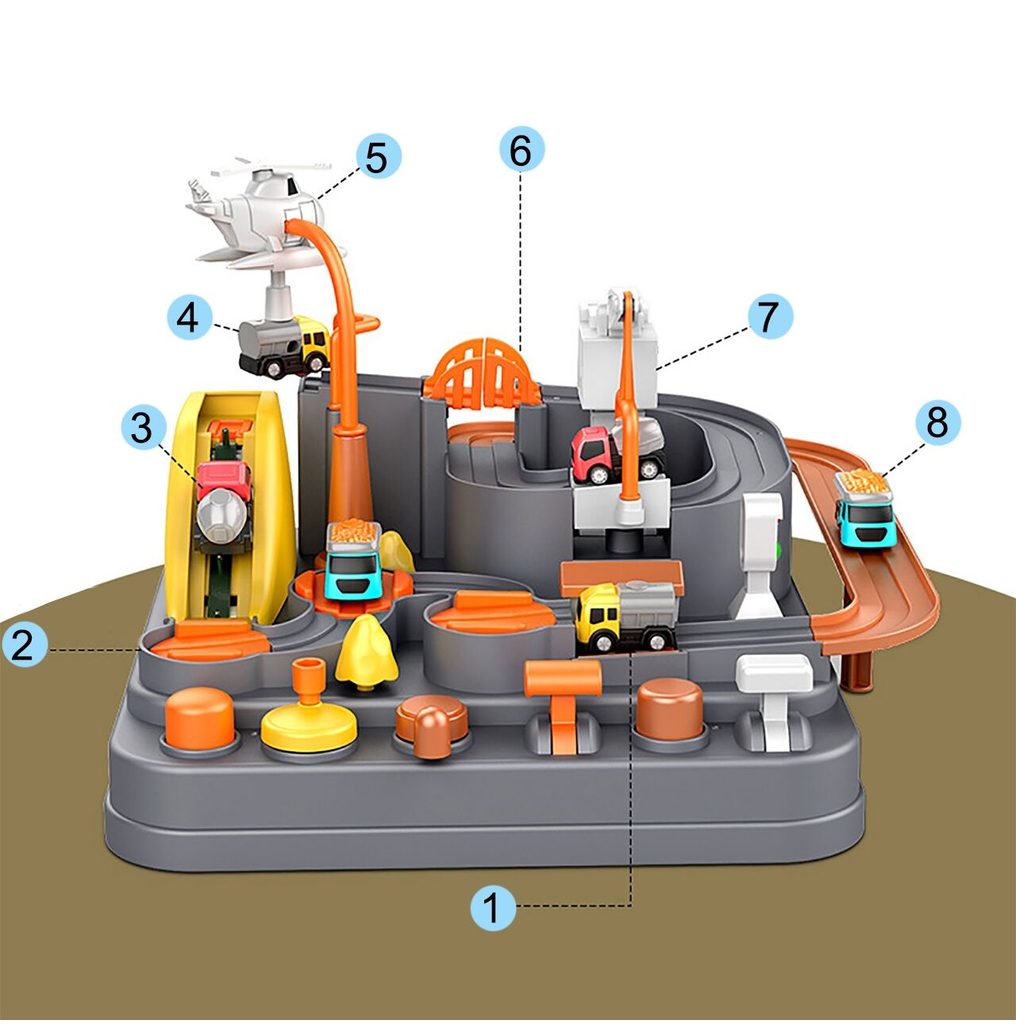 5
6
4
7
3
8
2
1