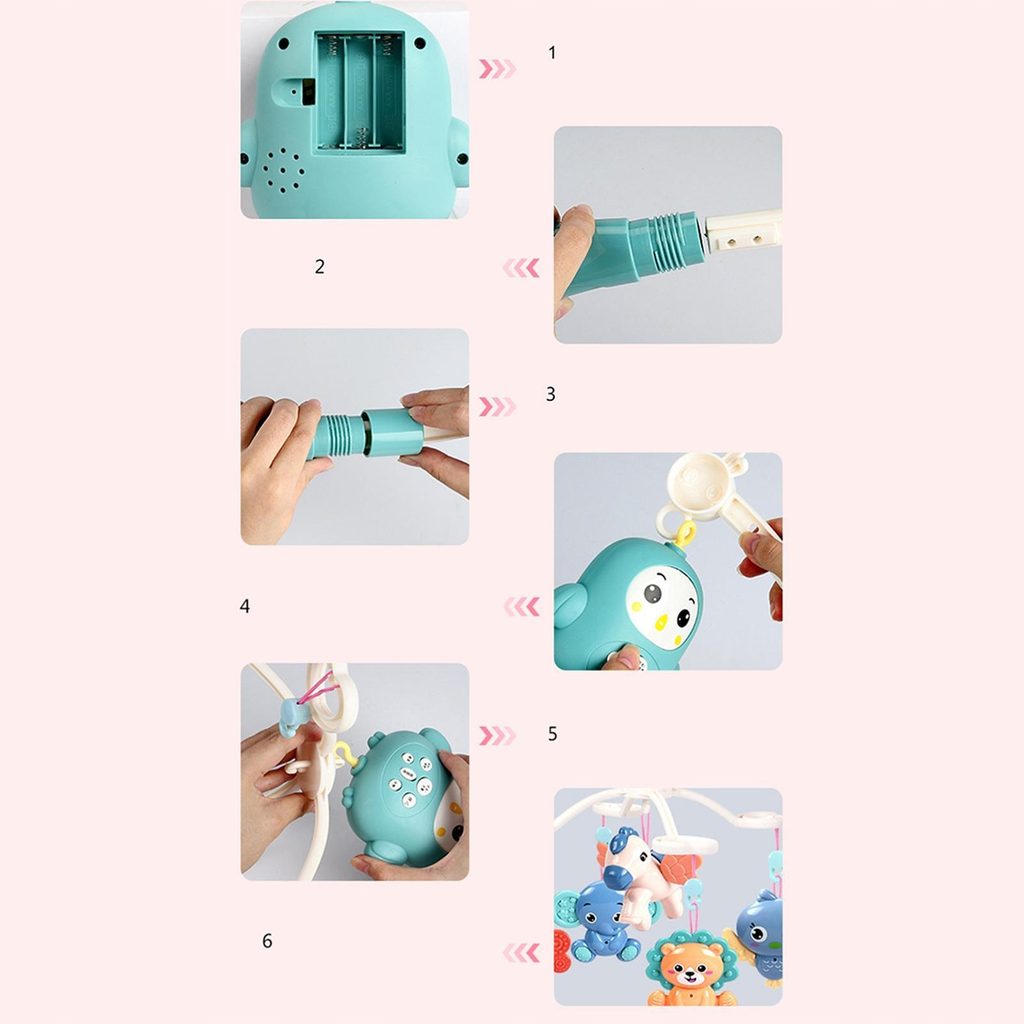 1

2

3

4

5

6