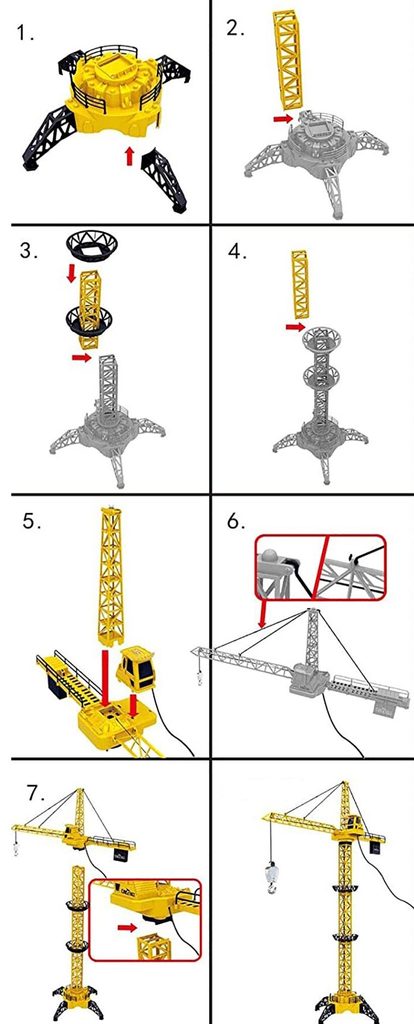 1.

2.

3.

4.

5.

6.

7.