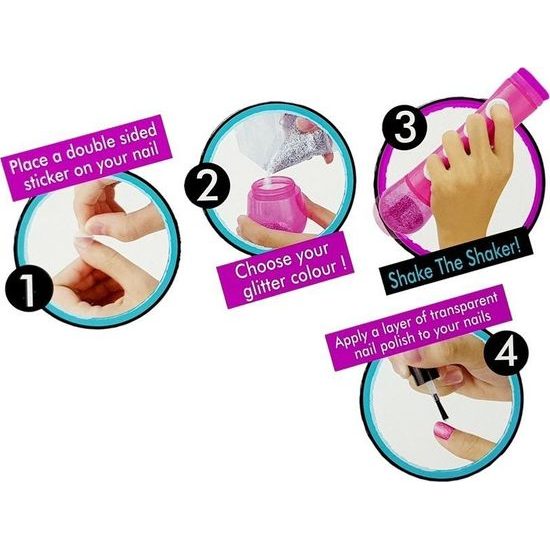 Place a double sided sticker on your nail

1

2

Choose your glitter colour !

3

Shake The Shaker!

Apply a layer of transparent nail polish to your nails

4