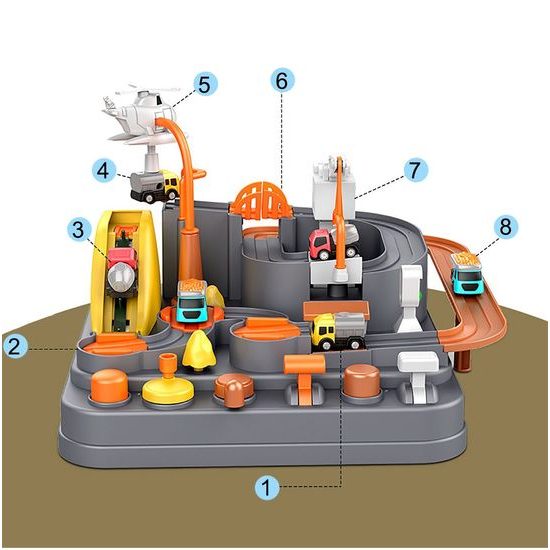 5
6
4
7
3
8
2
1