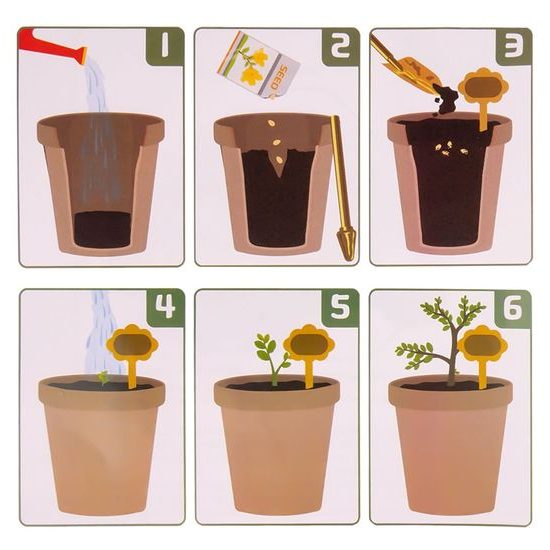 1

2

SEED

3

4

5

6