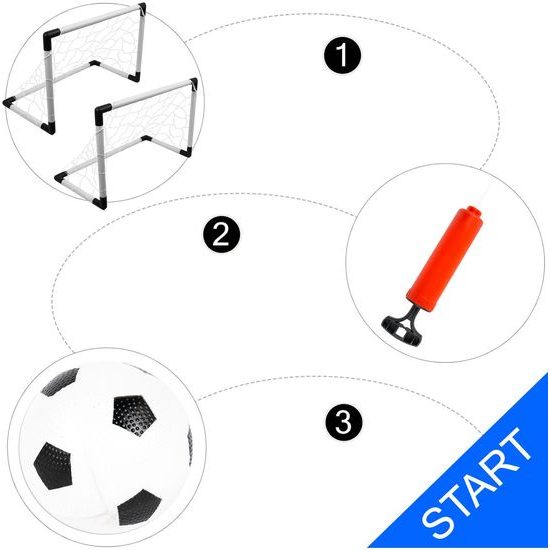 1

2

3

START