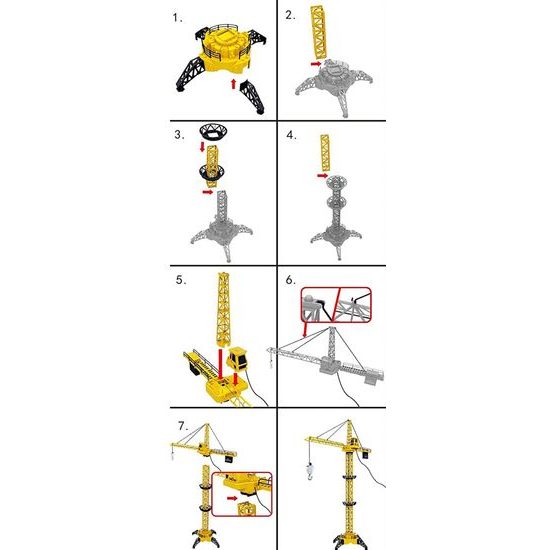 1.

2.

3.

4.

5.

6.

7.