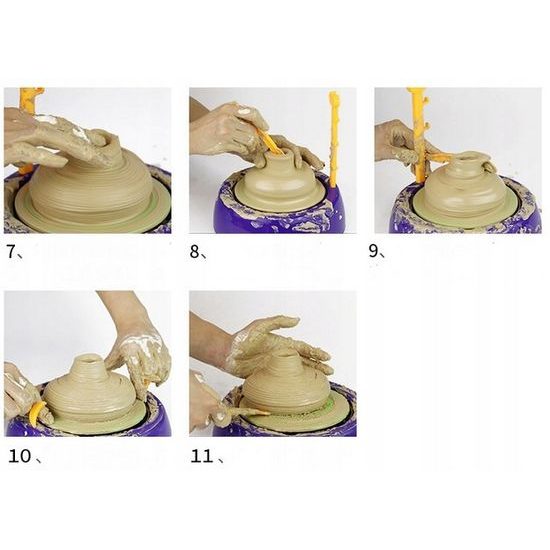 7、

8、

9、

10、

11、