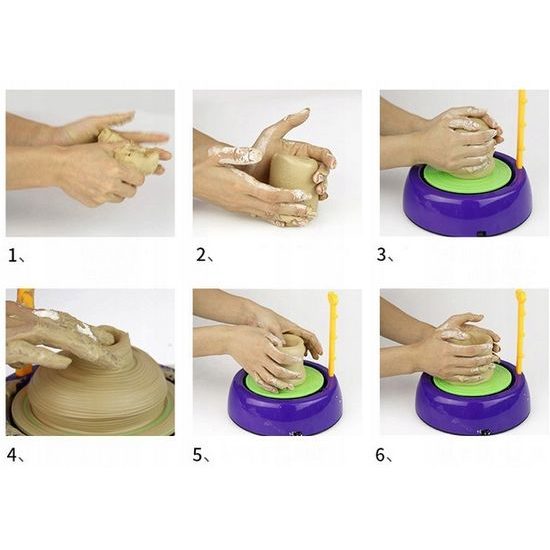 1、

2、

3、

4、

5、

6、