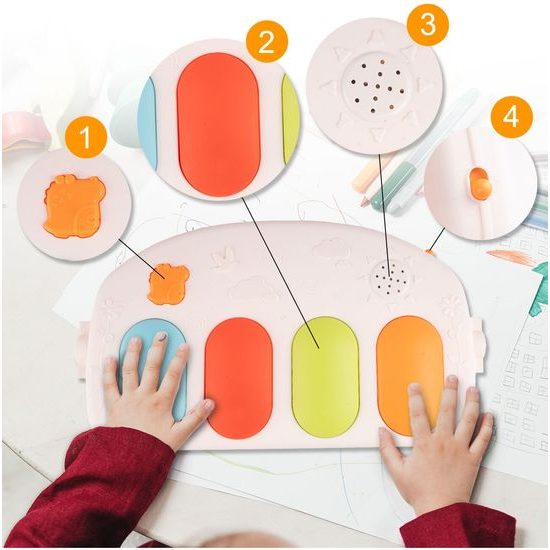 1
2
3
4