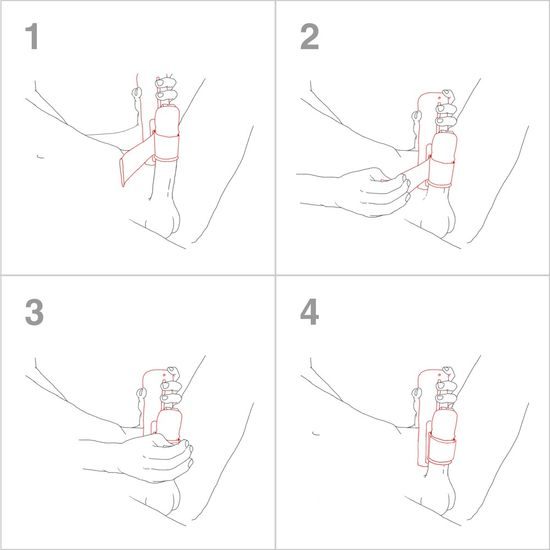 1

2

3

4