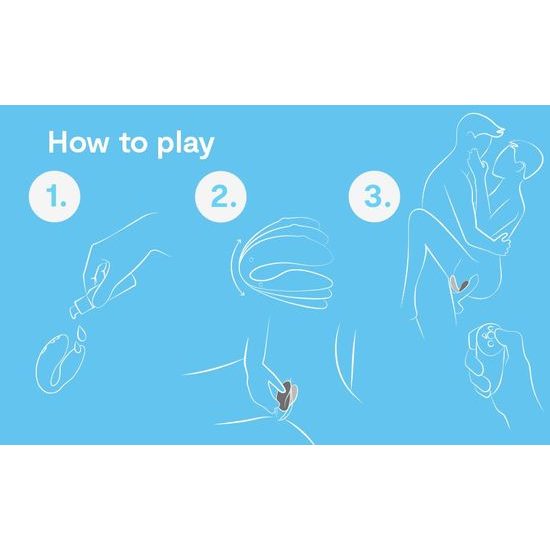 How to play

1.

2.

3.