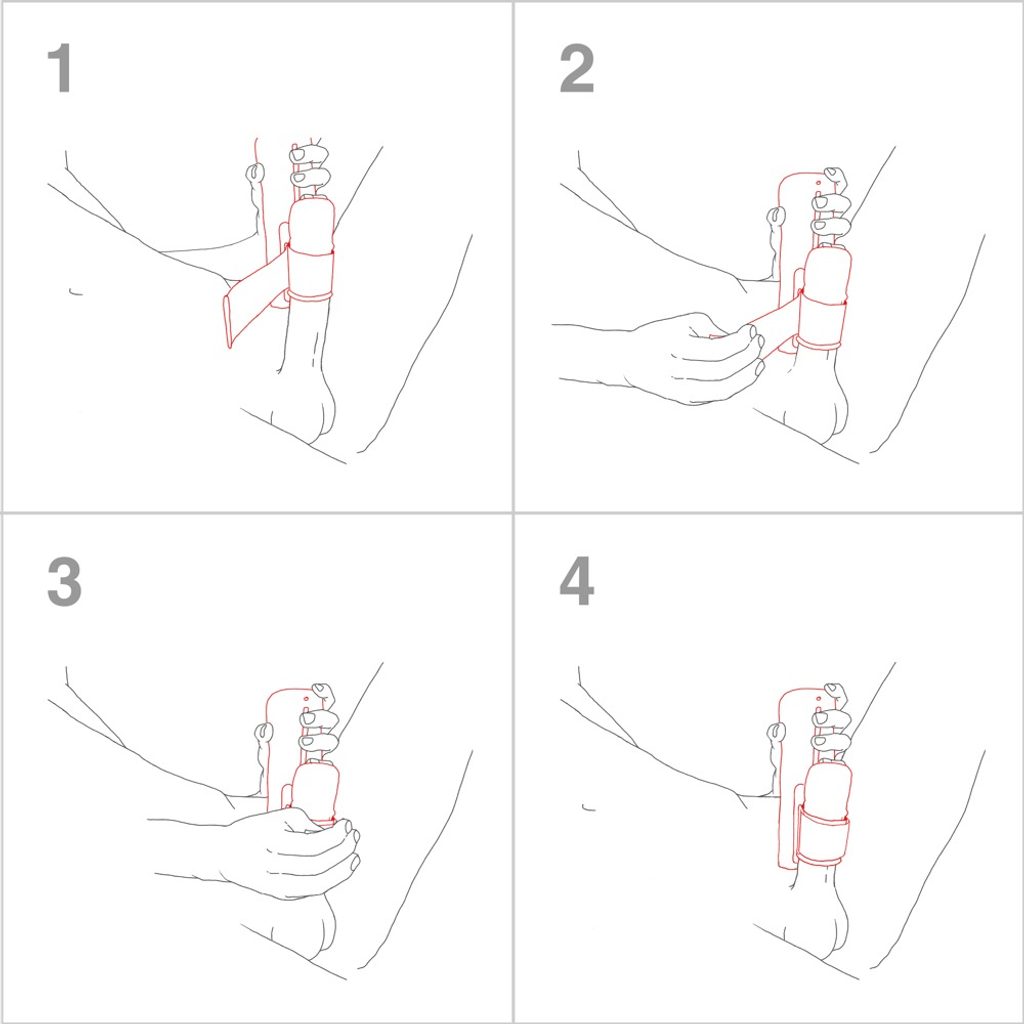 1

2

3

4