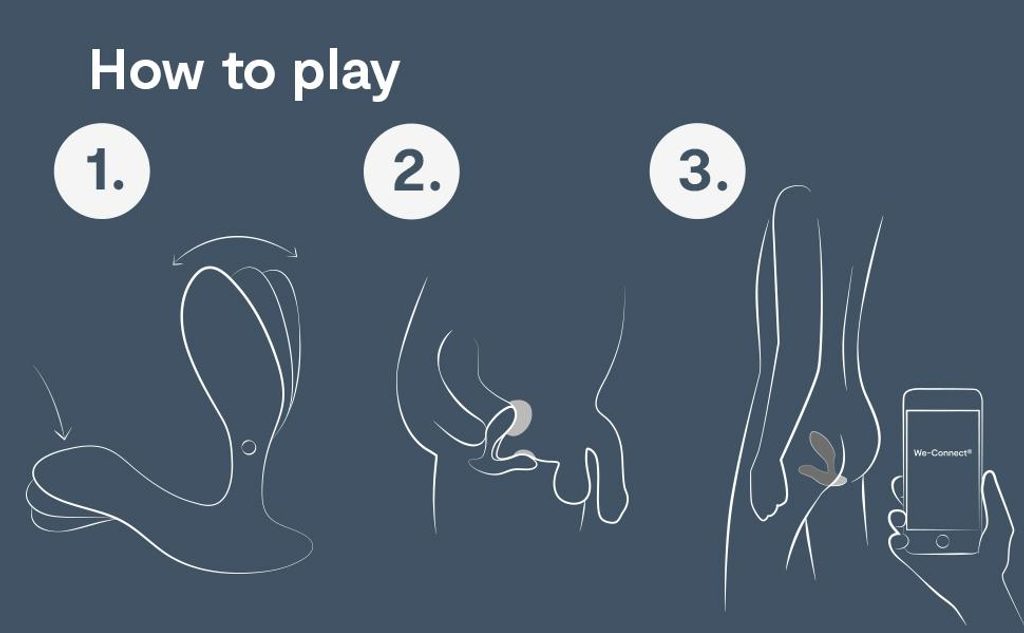 How to play

1.

2.

3.

We-Connect®