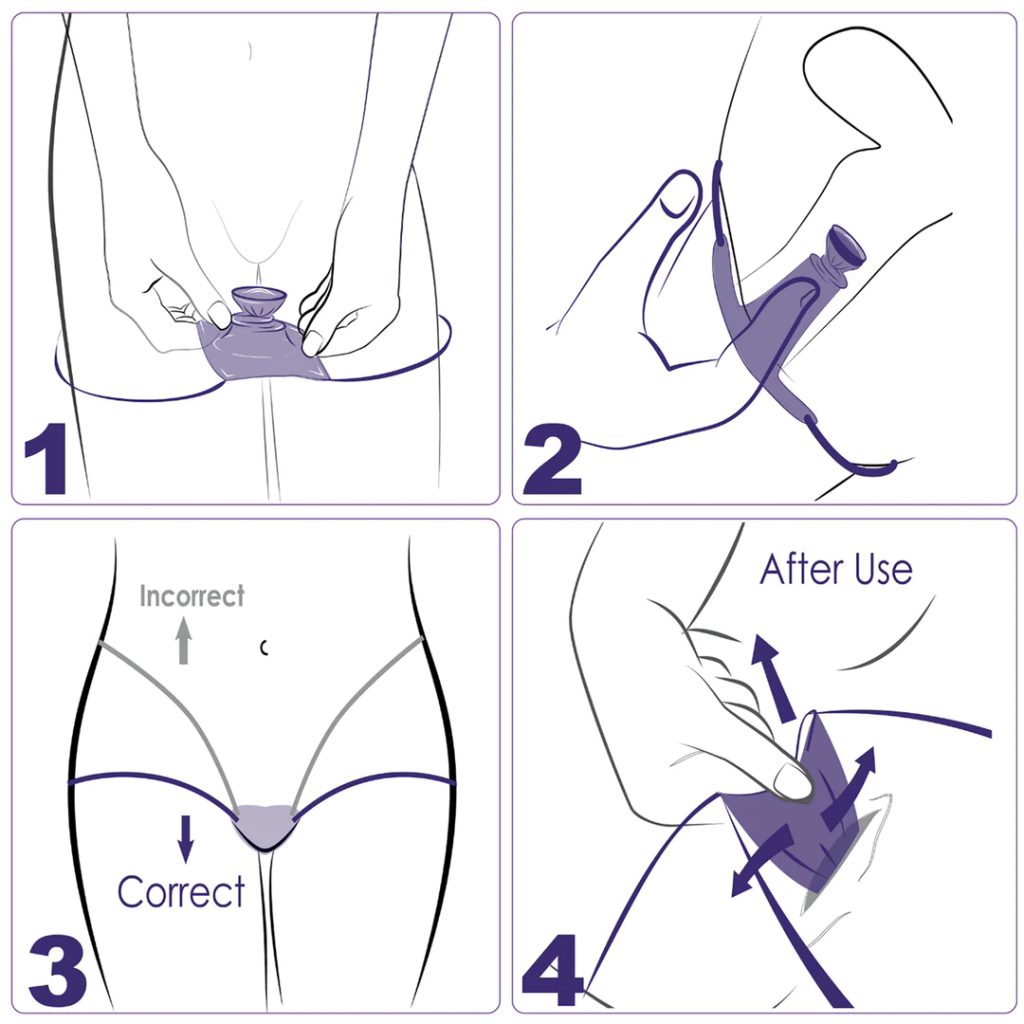 1

2

Incorrect

Correct

3

After Use

4