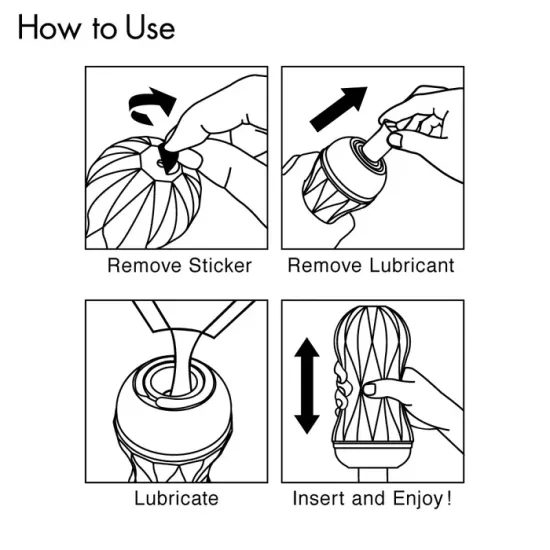 How to Use

Remove Sticker

Remove Lubricant

Lubricate

Insert and Enjoy!