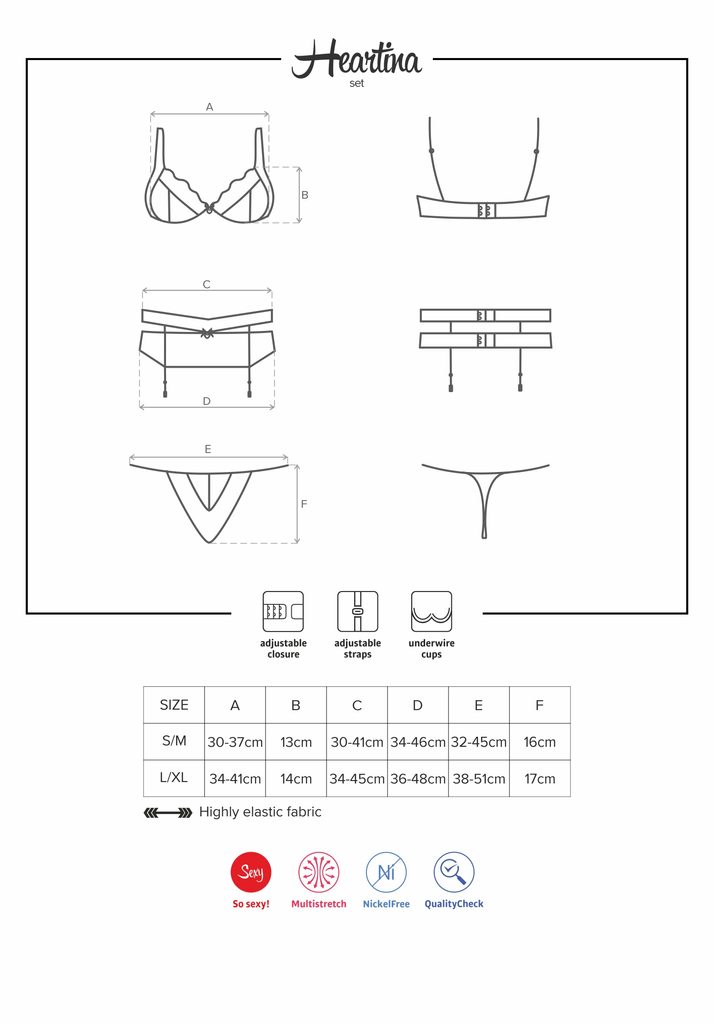 Heartina
set

A
B
C
D
E
F

adjustable closure
adjustable straps
underwire cups

| SIZE | A | B | C | D | E | F |
|---|---|---|---|---|---|---|
| S/M | 30-37cm | 13cm | 30-41cm | 34-46cm | 32-45cm | 16cm |
| L/XL | 34-41cm | 14cm | 34-45cm | 36-48cm | 38-51cm | 17cm |

Highly elastic fabric

Sexy
So sexy!
Multistretch
Ni
NickelFree
QualityCheck