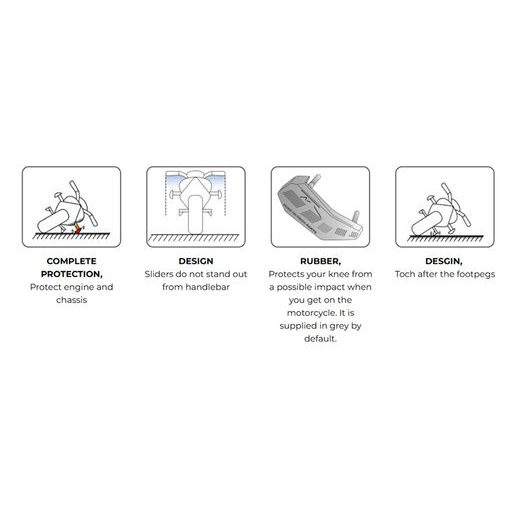 COMPLETE PROTECTION,
Protect engine and chassis

DESIGN
Sliders do not stand out from handlebar

RUBBER,
Protects your knee from a possible impact when you get on the motorcycle. It is supplied in grey by default.

DESGIN,
Toch after the footpegs