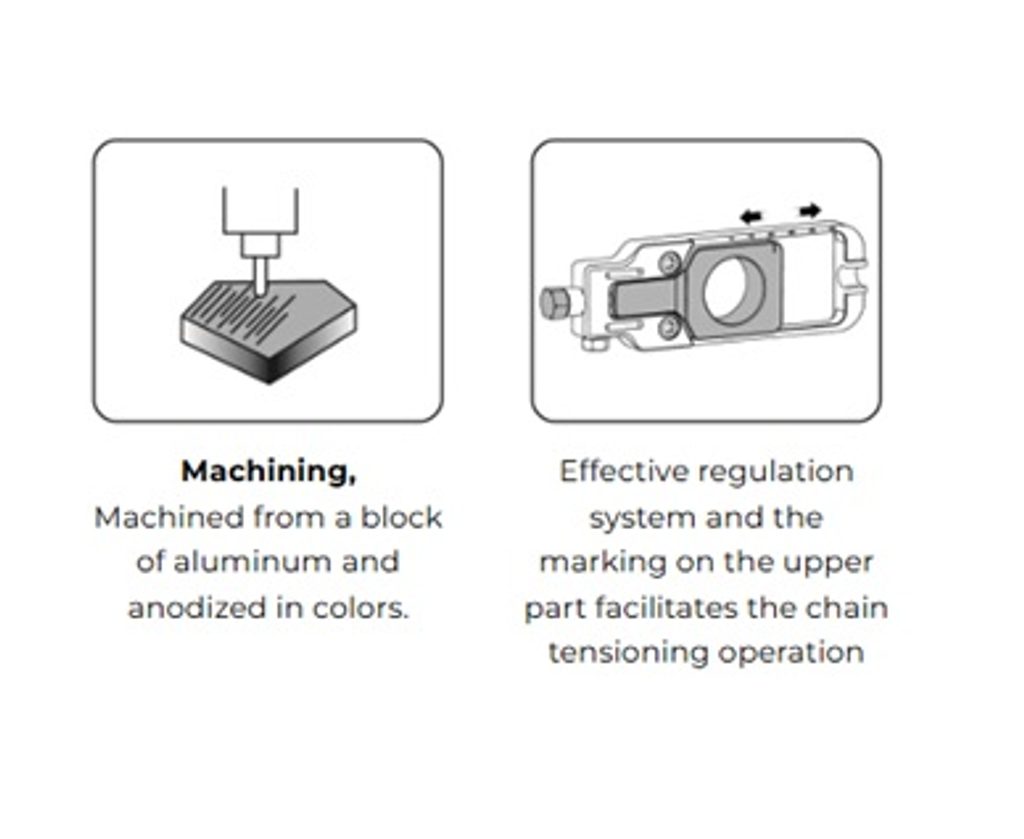 **Machining,**
Machined from a block of aluminum and anodized in colors.

Effective regulation system and the marking on the upper part facilitates the chain tensioning operation